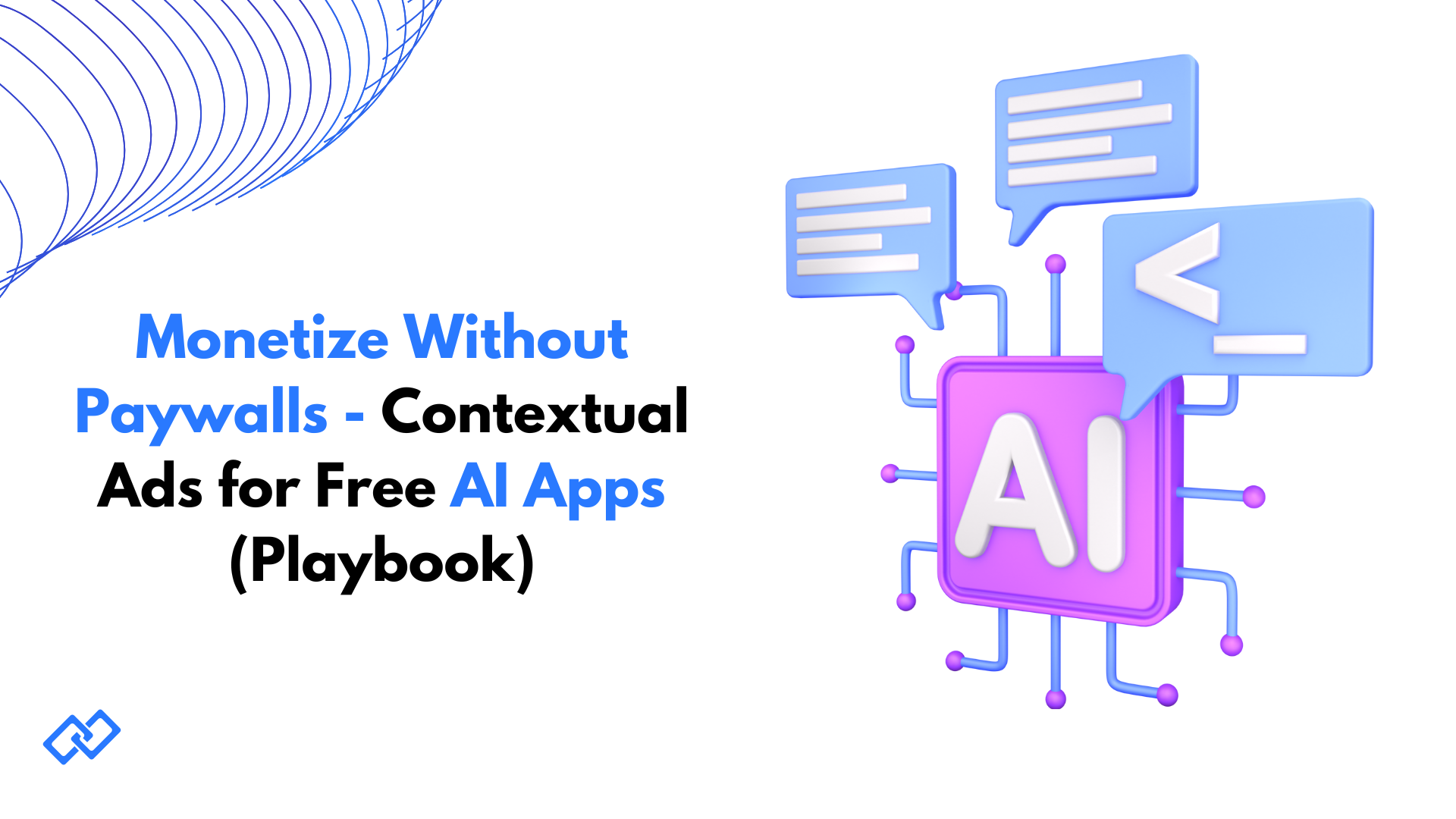 Monetize Without Paywalls - Contextual Ads for Free AI Apps (Playbook)

<_

AI